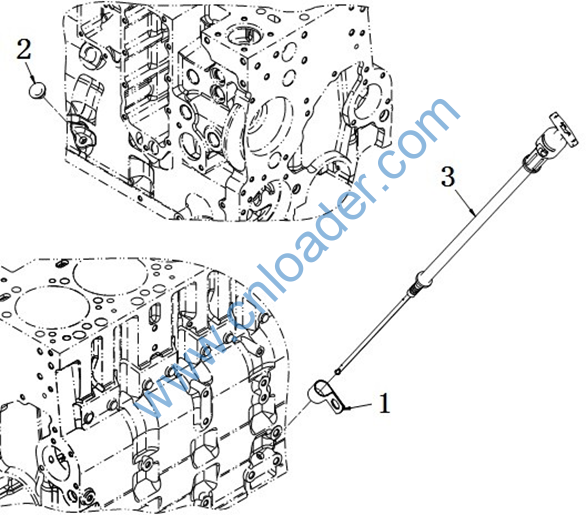 2
3
www.cnloader.com
1