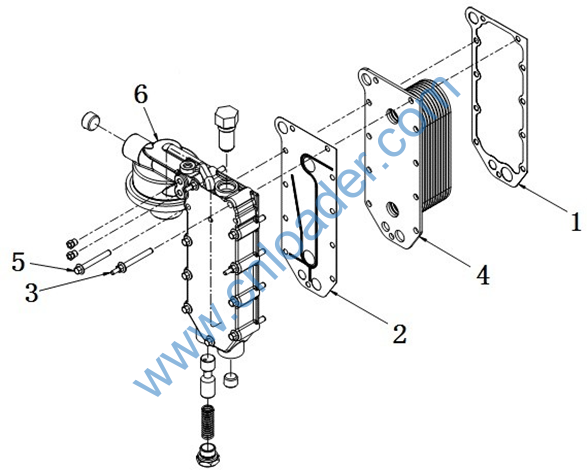 6
1
4
5
3
2
www.cnloader.com