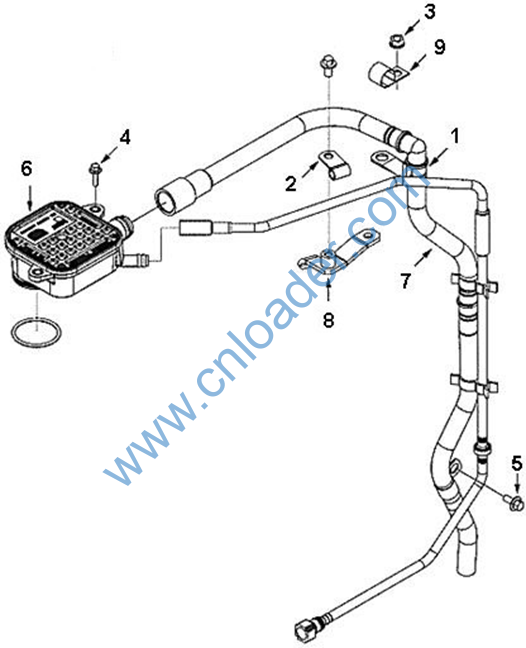 3
9
4
1
6
2
7
8
5
www.cnloader.com