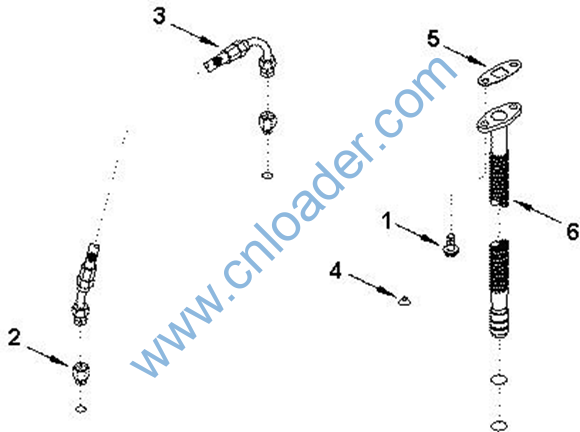 3
5
www.cnloader.com
1
6
4
2