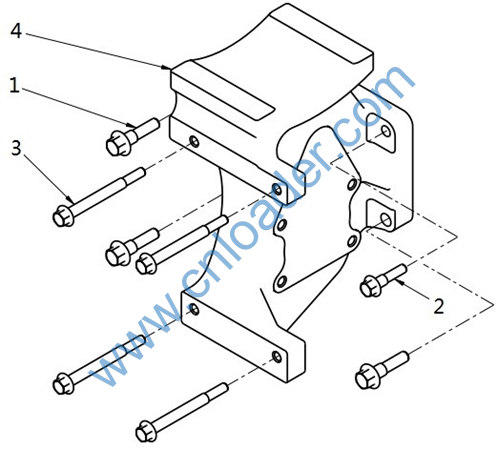 4

1

3

2

www.cnloader.com