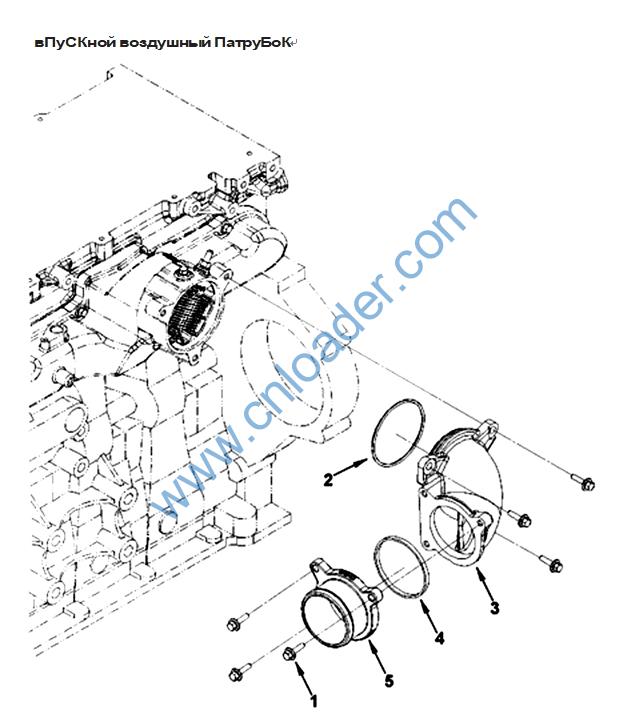 вПуСКной воздушный ПатруБоК

www.cnloader.com

2

3

4

5

1