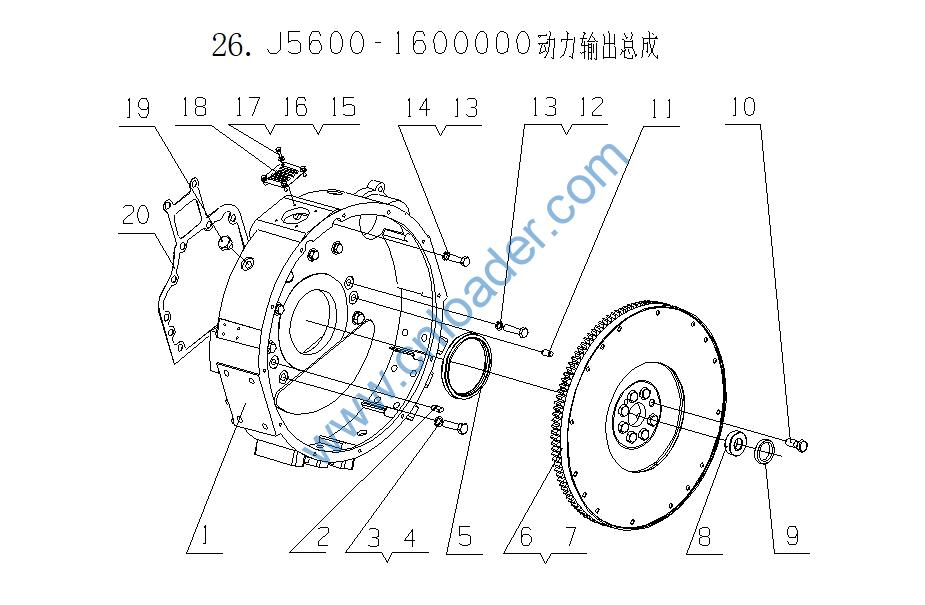 26. J5600-1600000动力输出总成

19 18 17 16 15 14 13 13 12 11 10

20

www.cnloader.com

1 2 3 4 5 6 7 8 9