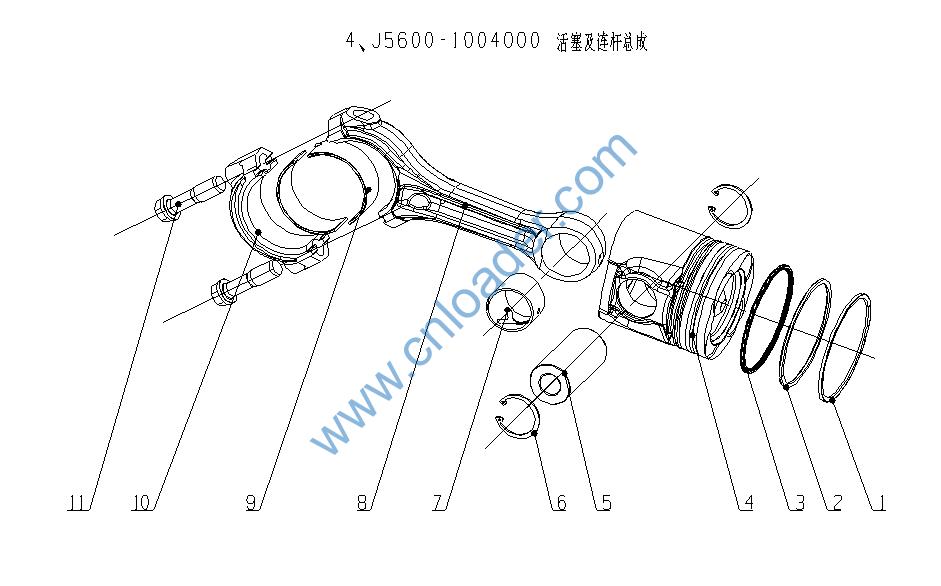 4、J5600-1004000 活塞及连杆总成

www.cnloader.com

11
10
9
8
7
6
5
4
3
2
1