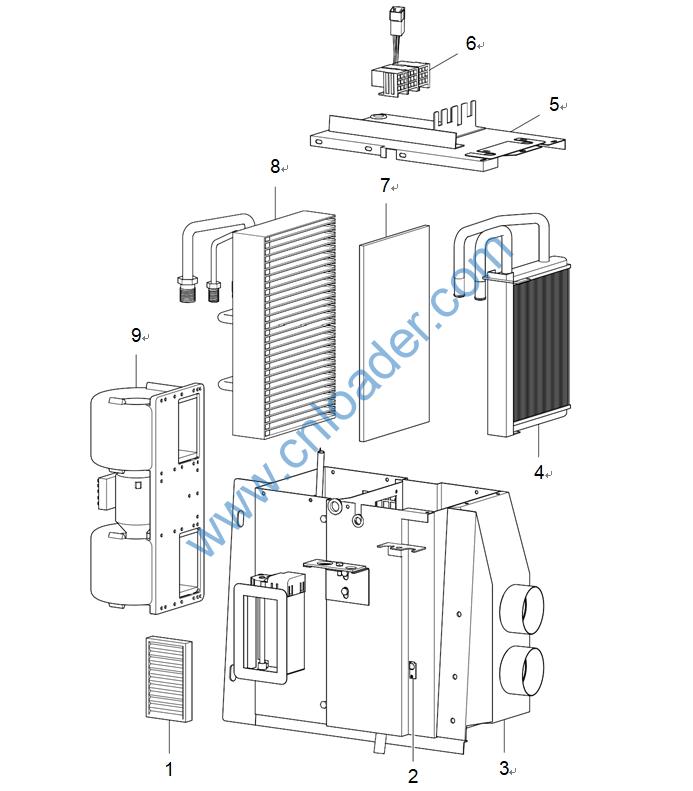 6
5
8
7
9
www.cnloader.com
4
1
2
3