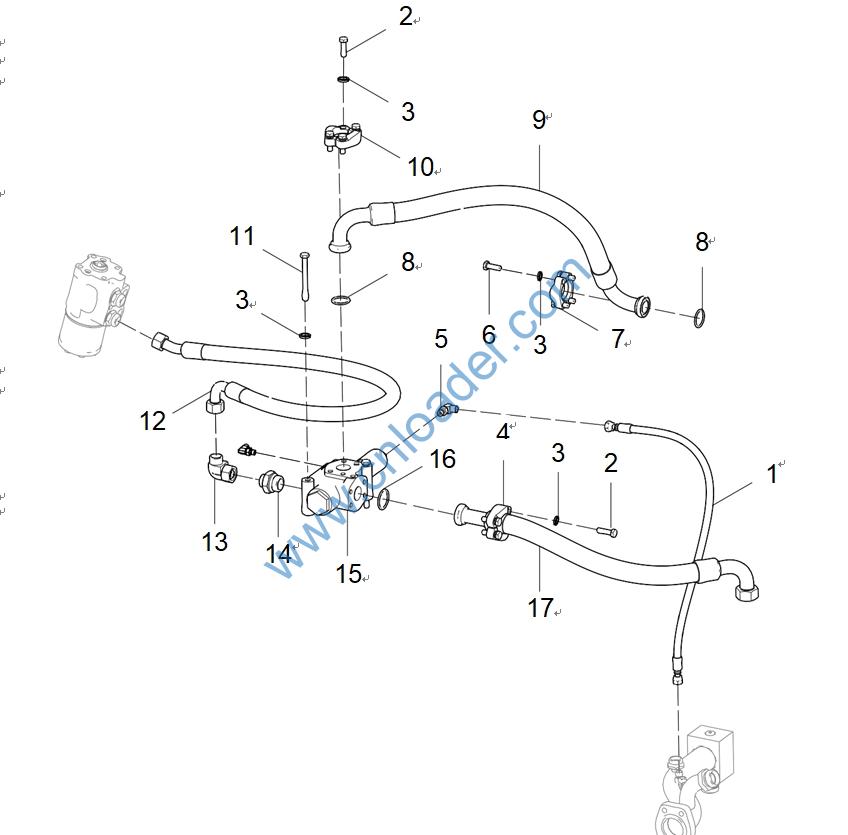 2
3
10
9
11
8
8
3
6
3
7
5
12
4
3
2
16
1
13
14
15
17
www.cnloader.com