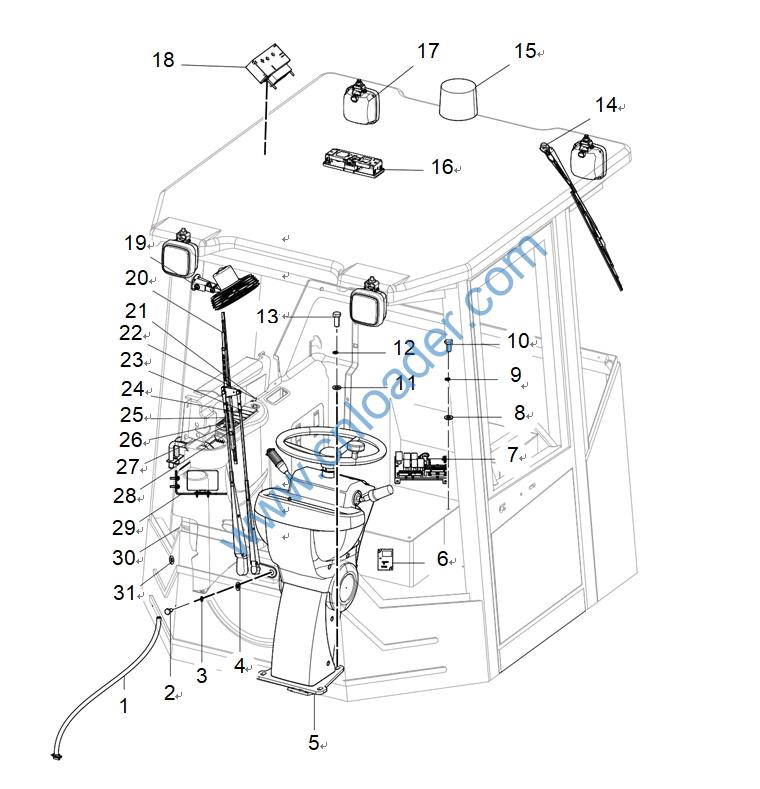 18
17
15
14
16
19
20
21
22
23
24
25
26
27
28
29
30
31
13
12
11
10
9
8
7
6
1
2
3
4
5
www.cnloader.com