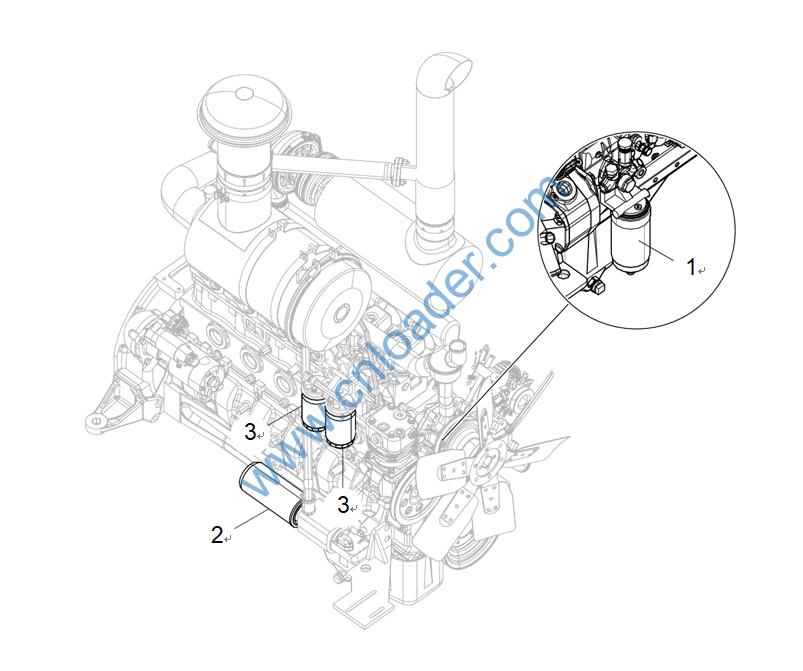 www.cnloader.com

1

3

3

2