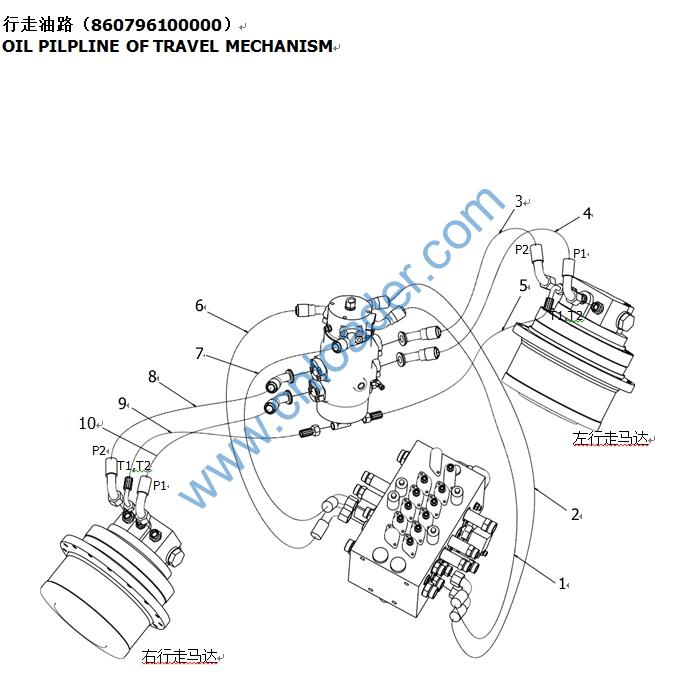 行走油路（860796100000）
OIL PILPLINE OF TRAVEL MECHANISM

www.chloader.com

3
4
P2
P1
5
T1 T2
6
7
8
9
10
P2
T1 T2
P1
左行走马达
2
1
右行走马达