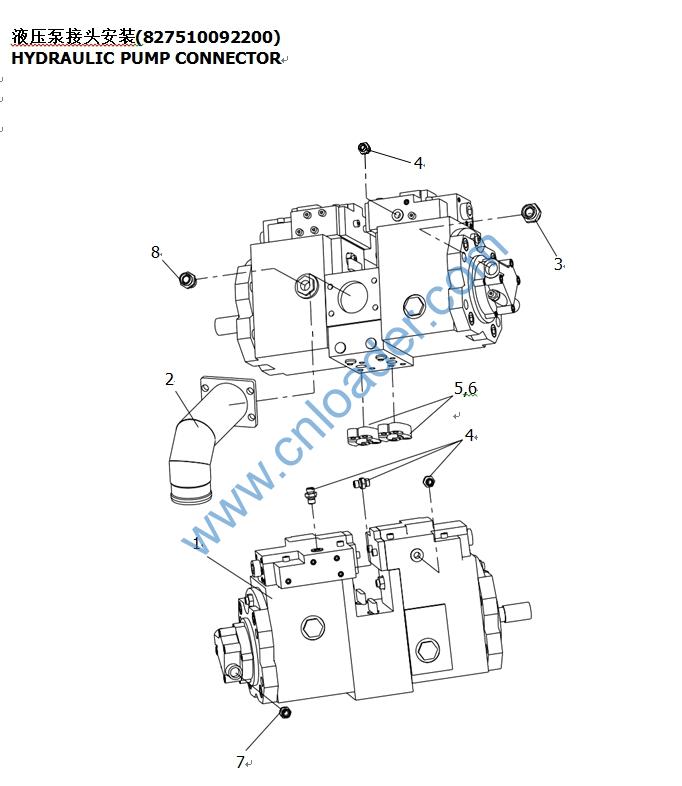 液压泵接头安装(827510092200)
HYDRAULIC PUMP CONNECTOR

4
3
8
2
5,6
4
1
7
www.cnloader.com