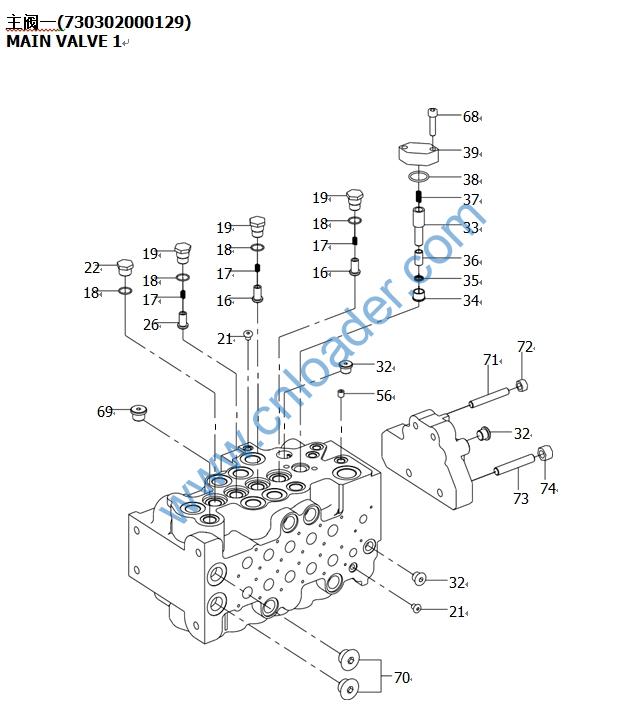 主阀一(730302000129)
MAIN VALVE 1

68
39
38
37
33
36
35
34
19
18
17
16
19
18
17
16
19
18
17
26
22
18
21
32
56
69
71
72
32
73
74
32
21
70

www.cnloader.com