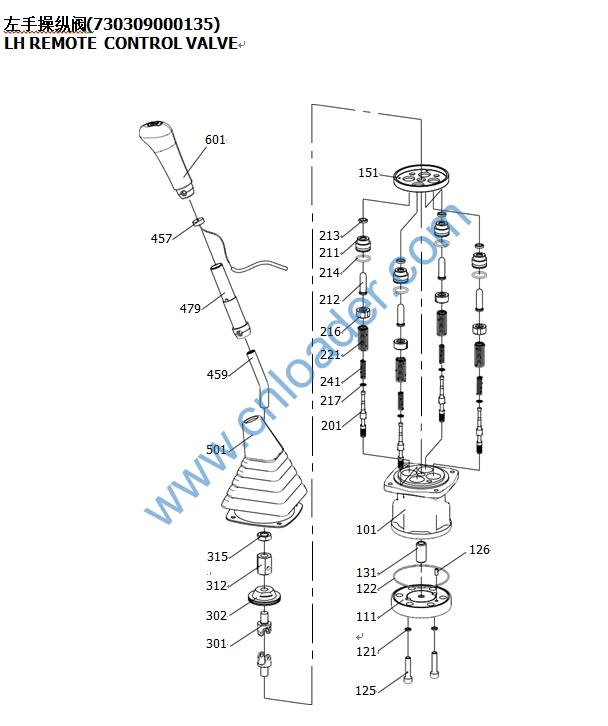 左手操纵阀(730309000135)
LH REMOTE CONTROL VALVE

601
457
479
459
501
315
312
302
301
151
213
211
214
212
216
221
241
217
201
101
126
131
122
111
121
125

www.cnloader.com