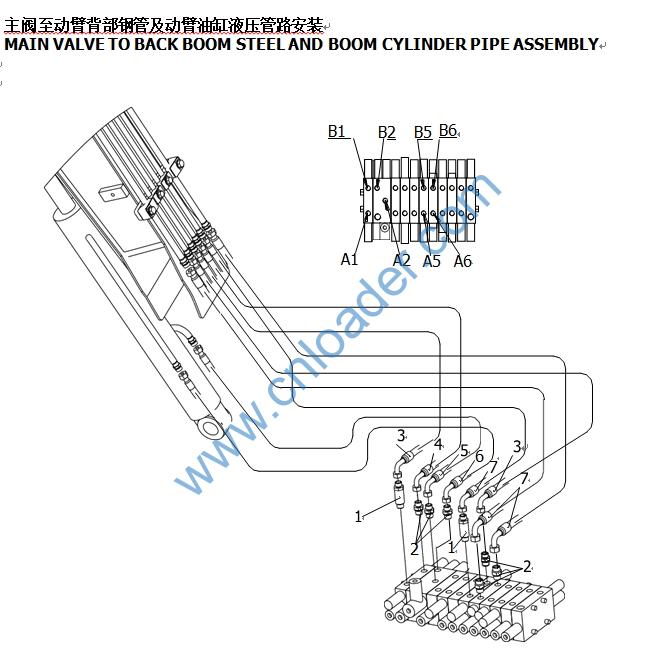 主阀至动臂背部钢管及动臂油缸液压管路安装
MAIN VALVE TO BACK BOOM STEEL AND BOOM CYLINDER PIPE ASSEMBLY

B1 B2 B5 B6
A1 A2 A5 A6

www.cnloader.com

3 4 5 6 7 3 7
1 2 1 2