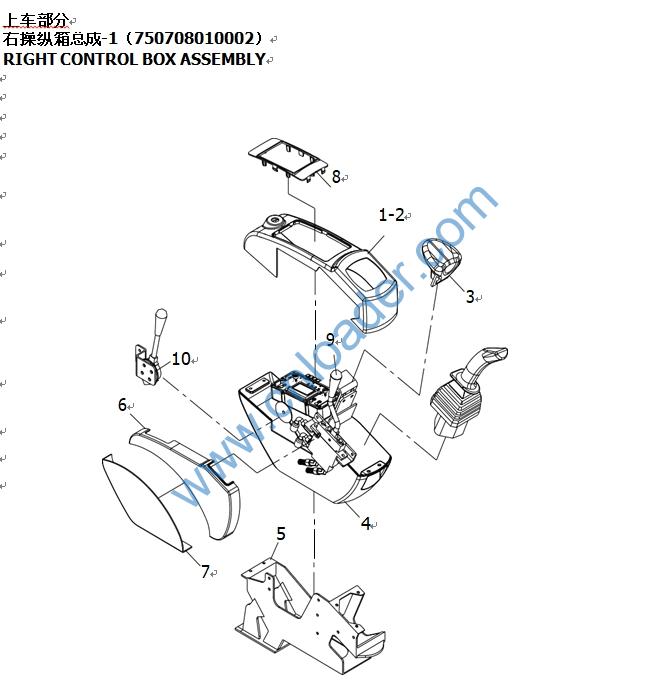 上车部分
右操纵箱总成-1（750708010002）
RIGHT CONTROL BOX ASSEMBLY

8

1-2

3

9

10

6

4

5

7

www.cnloader.com