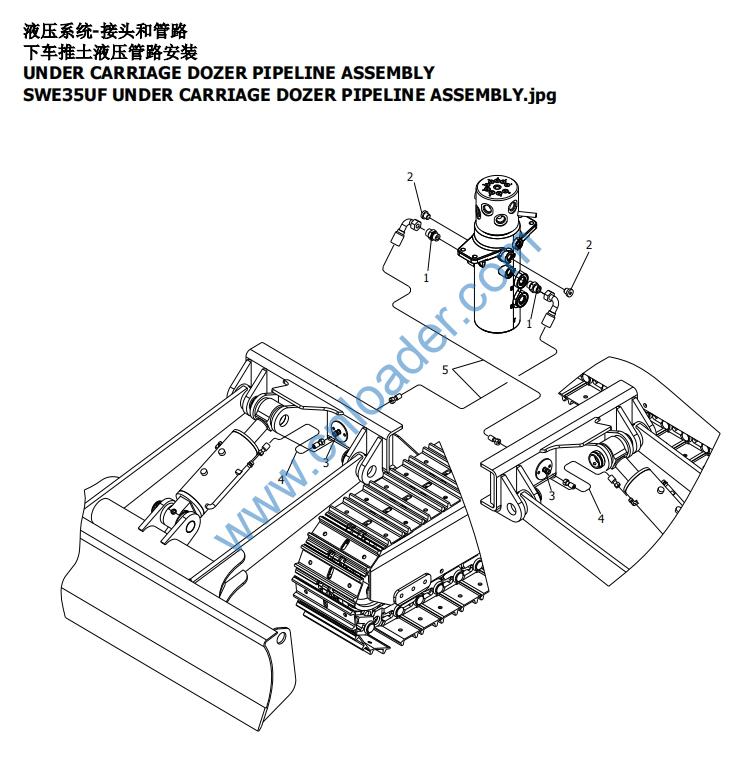 液压系统-接头和管路
下车推土液压管路安装
UNDER CARRIAGE DOZER PIPELINE ASSEMBLY
SWE35UF UNDER CARRIAGE DOZER PIPELINE ASSEMBLY.jpg

2
1
2
1
5
3
4
3
4

www.cnloader.com