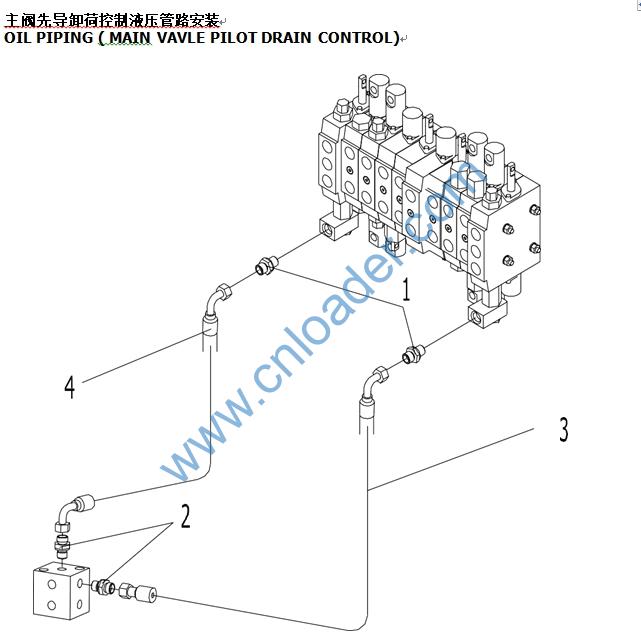 主阀先导卸荷控制液压管路安装
OIL PIPING ( MAIN VAVLE PILOT DRAIN CONTROL)

www.cnloader.com

1

4

3

2