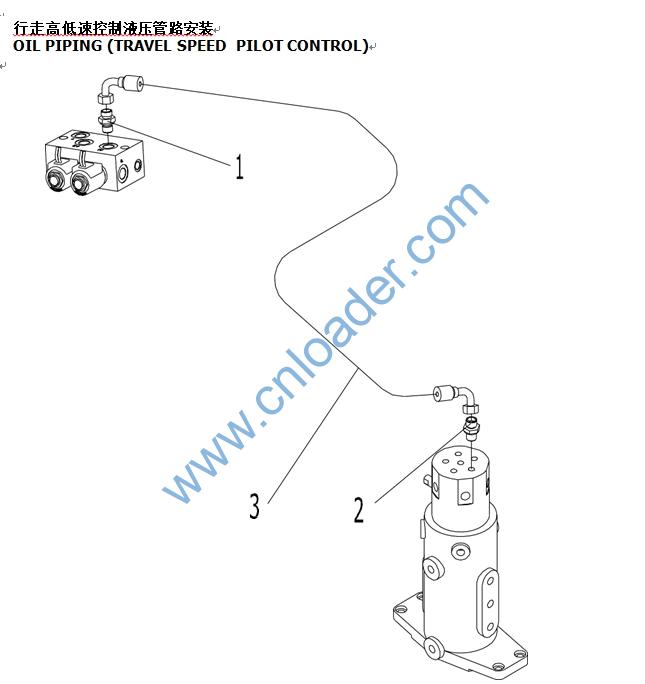 行走高低速控制液压管路安装
OIL PIPING (TRAVEL SPEED PILOT CONTROL)

1

www.cnloader.com

3

2