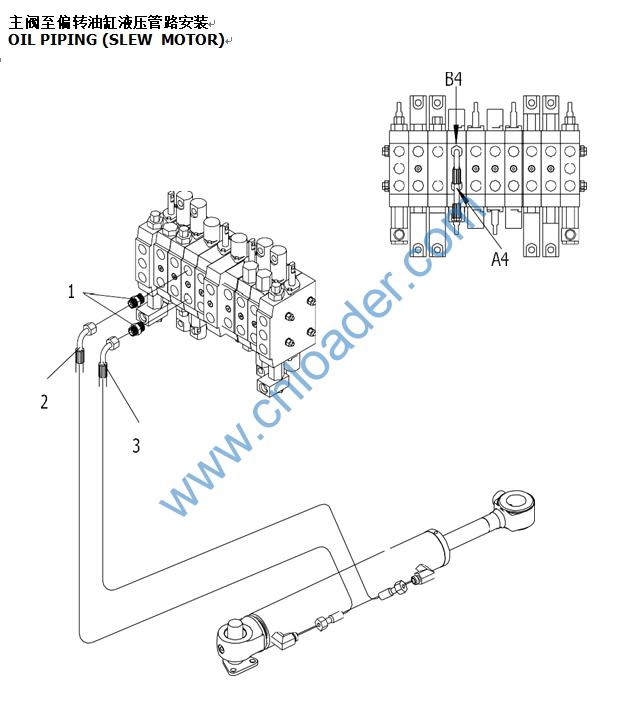 主阀至偏转油缸液压管路安装
OIL PIPING (SLEW MOTOR)

B4

A4

1

2

3

www.cnloader.com