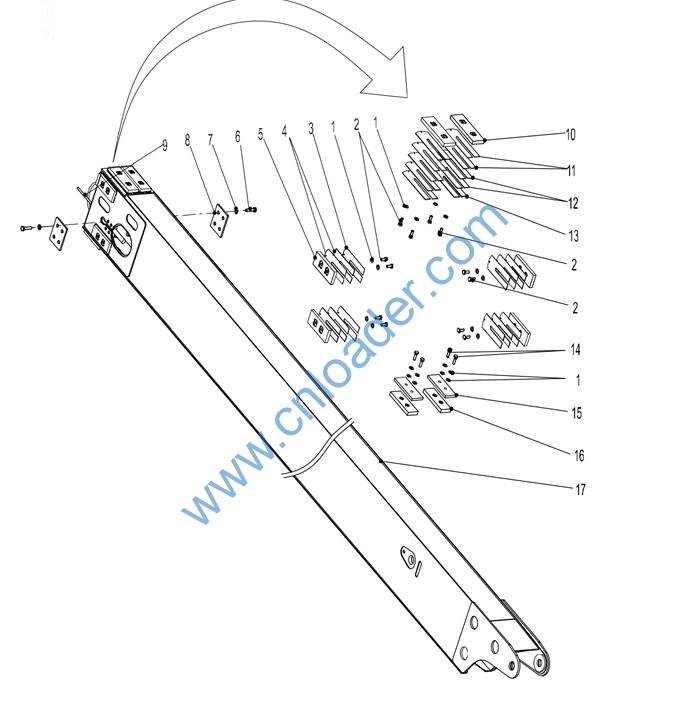 9
8
7
6
5
4
3
1
2
1
10
11
12
13
2
2
14
1
15
16
17
www.cnloader.com