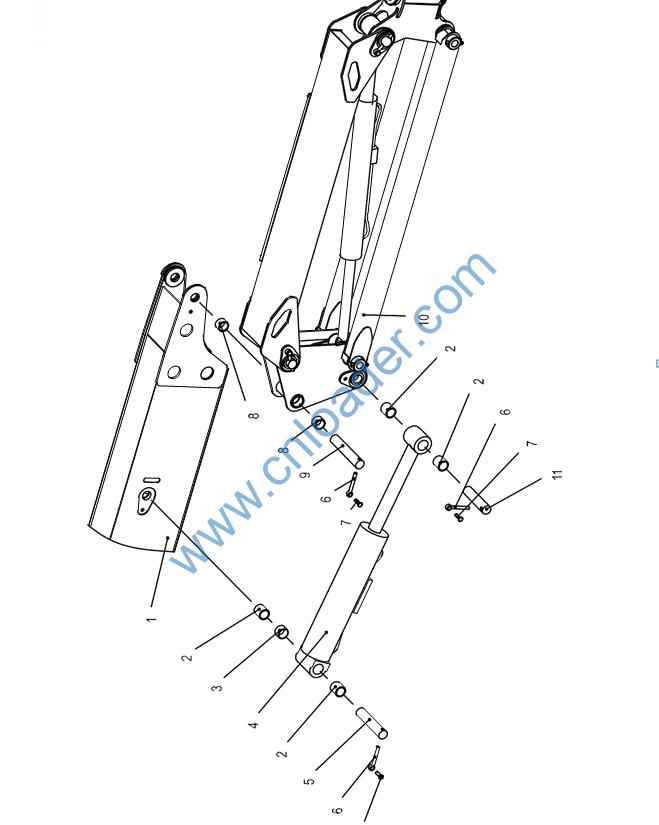 www.cnloader.com

10
2
2
6
7
11
8
9
6
7
1
2
3
4
2
5
6