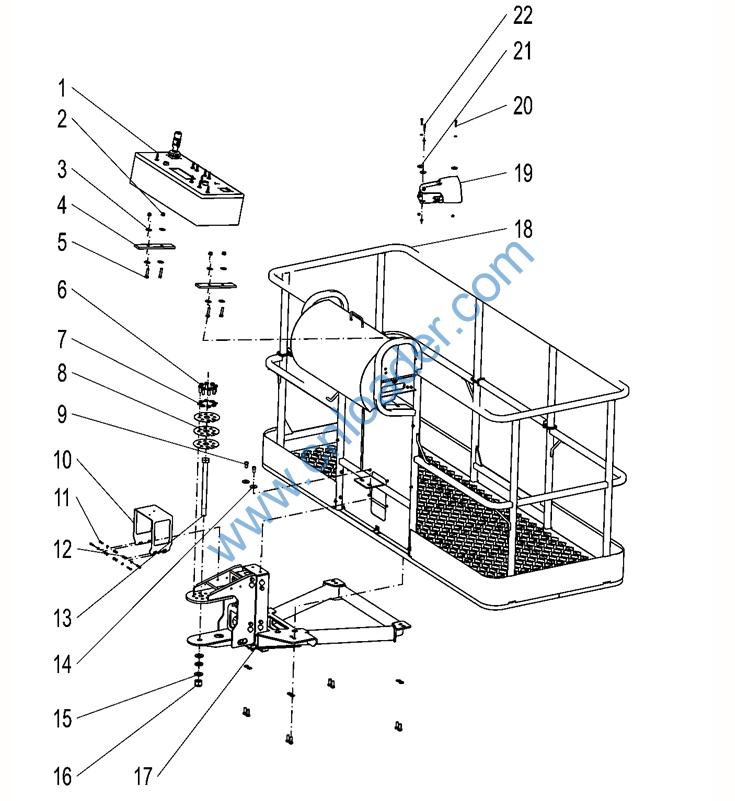 22
21
20
19
18
1
2
3
4
5
6
7
8
9
10
11
12
13
14
15
16
17
www.cnloader.com