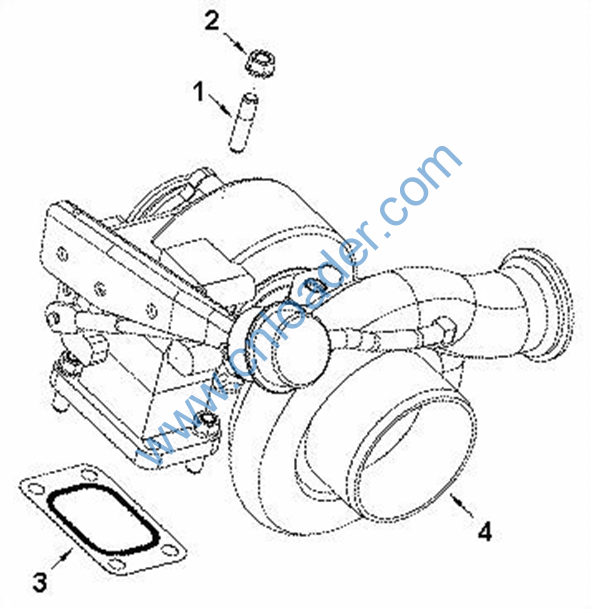 2
1
www.cnloader.com
3
4