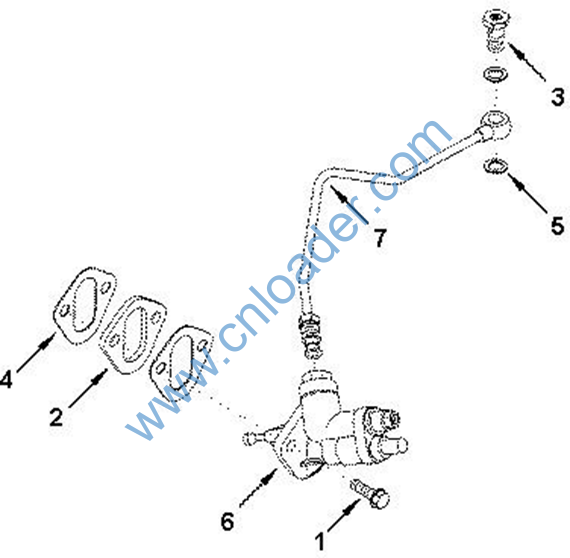 3
5
7
www.cnloader.com
4
2
6
1