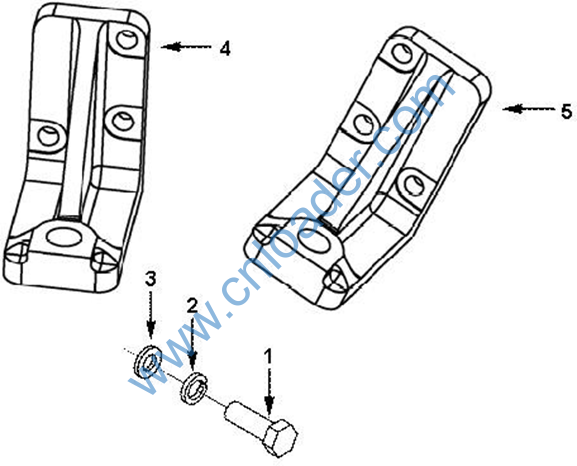 4
5
3
2
1
www.cnloader.com