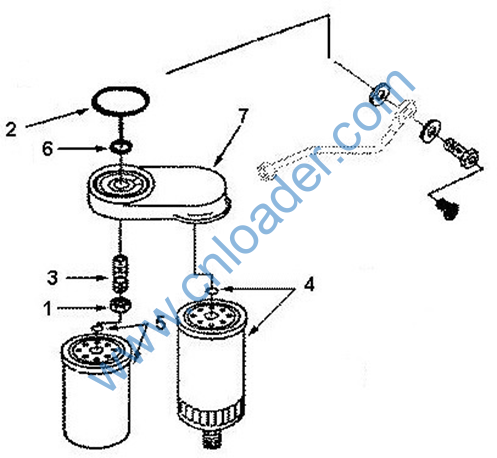 2
6
7
3
1
5
4
www.cnloader.com