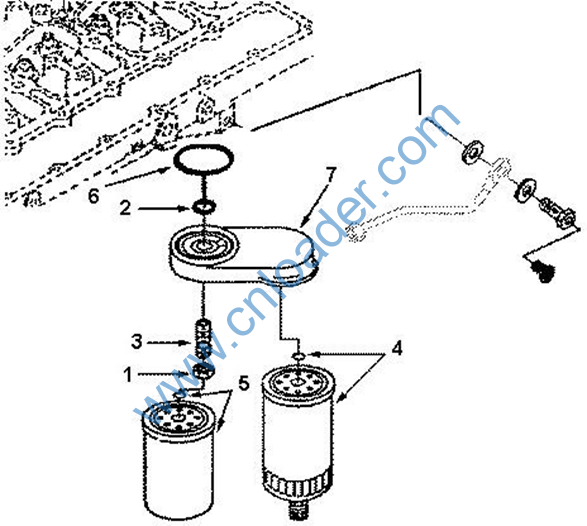 6
2
7
3
1
5
4
www.cnloader.com