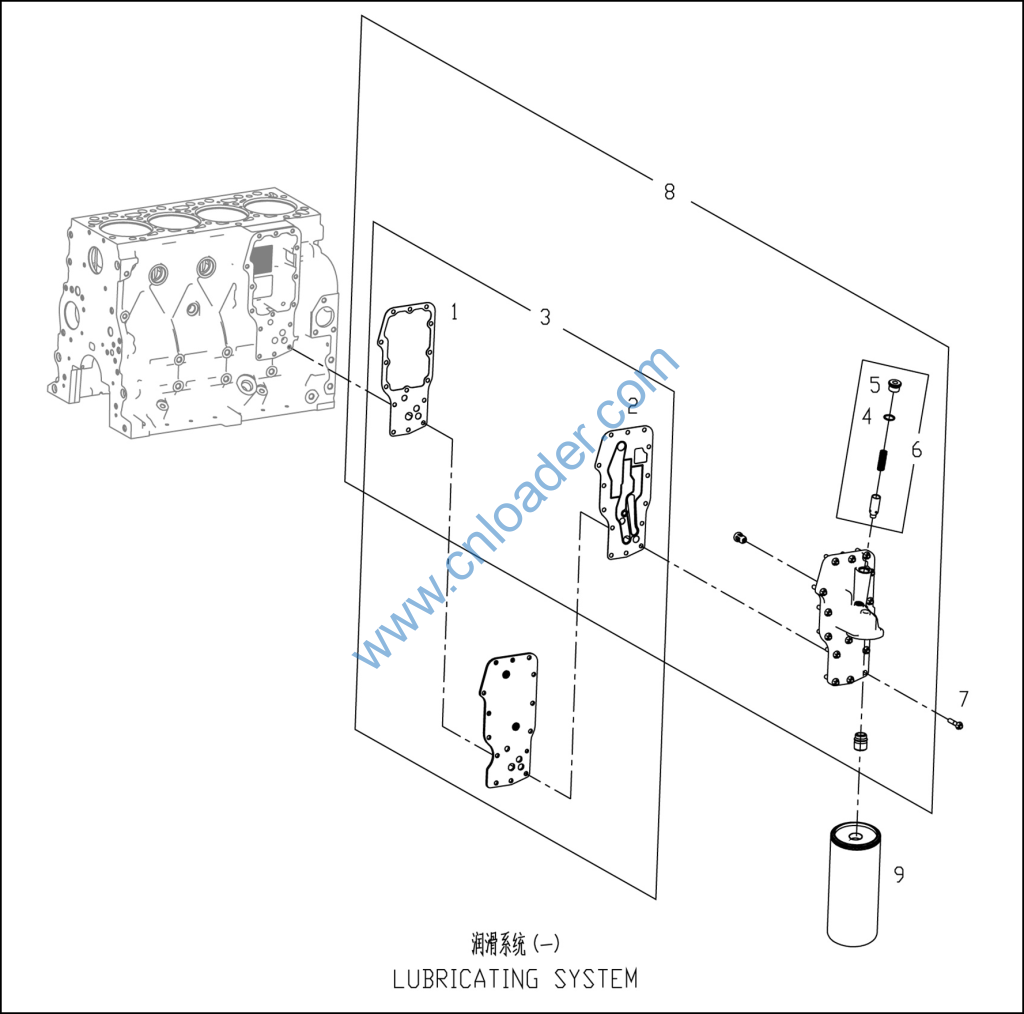 8
1
3
2
5
4
6
7
9
www.cnloader.com
润滑系统(一)
LUBRICATING SYSTEM