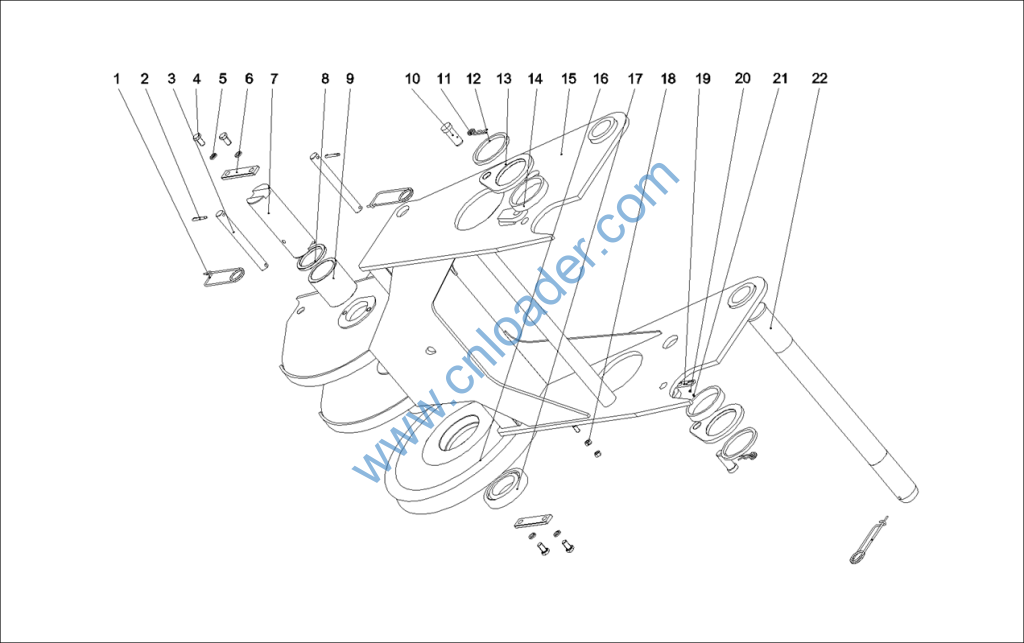 1 2 3 4 5 6 7 8 9 10 11 12 13 14 15 16 17 18 19 20 21 22

www.cnloader.com