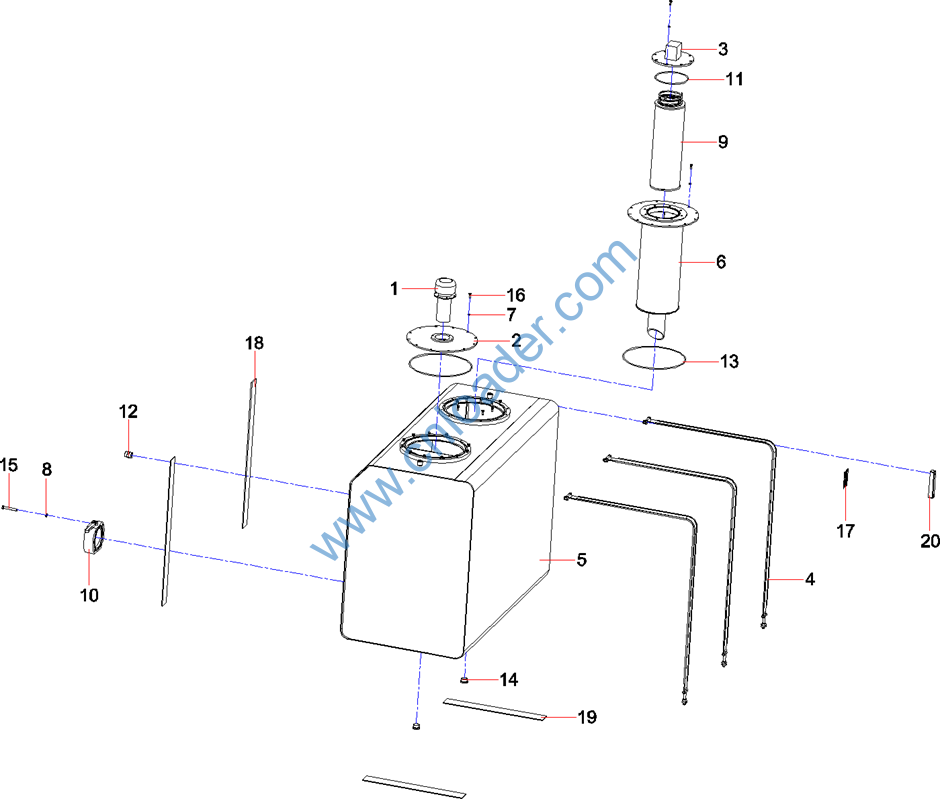 3
11
9
6
1
16
7
2
13
18
12
15
8
10
5
4
17
20
14
19
www.cnloader.com