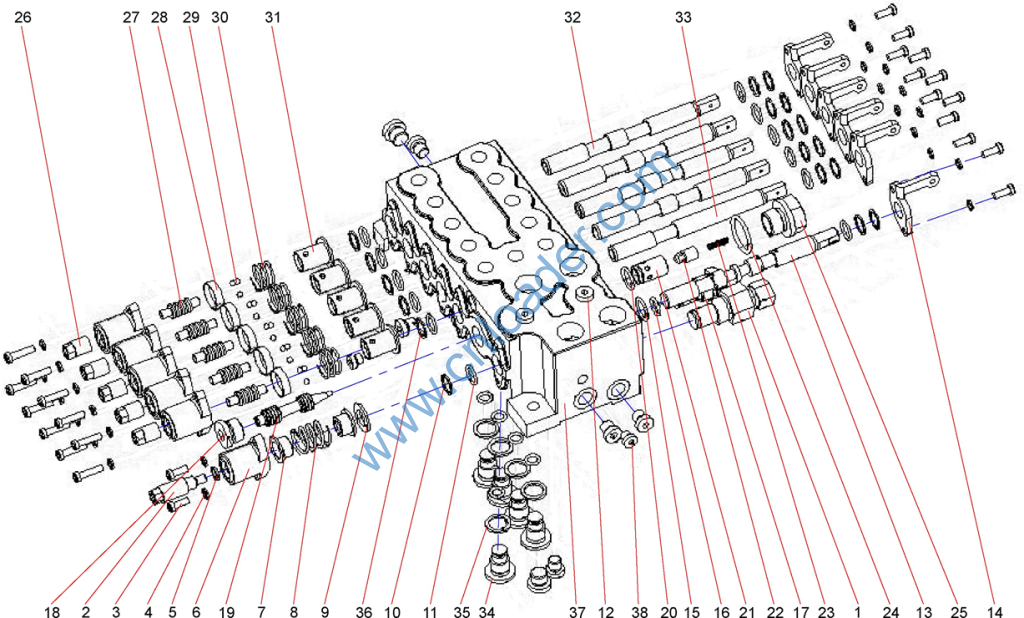 26 27 28 29 30 31 32 33

www.cnloader.com

18 2 3 4 5 6 19 7 8 9 36 10 11 35 34 37 12 38 20 15 16 21 22 17 23 1 24 13 25 14