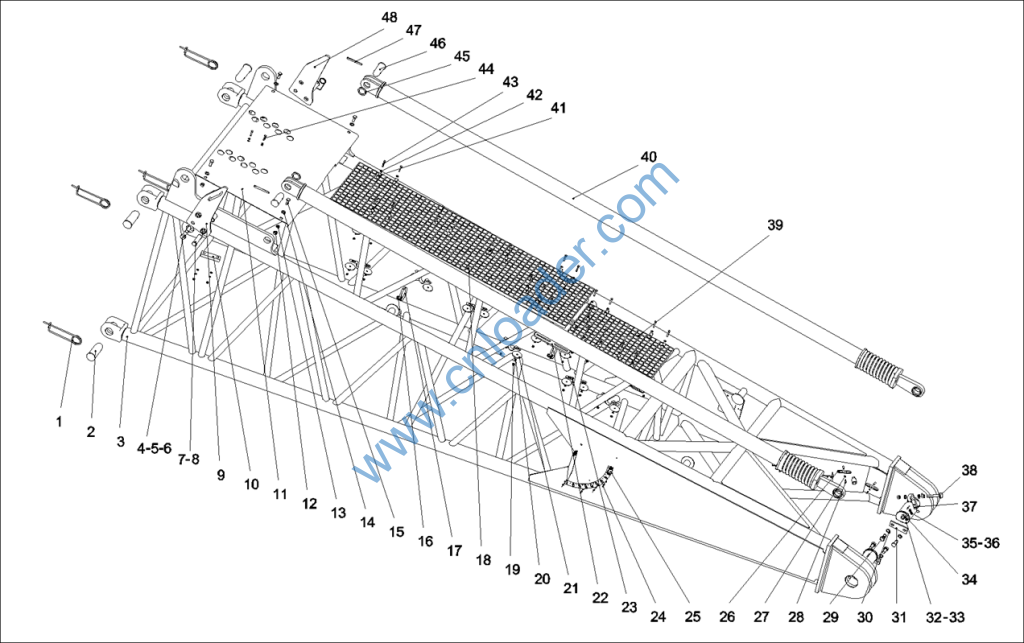 48
47
46
45
44
43
42
41
40
39
www.cnloader.com
1
2
3
4-5-6
7-8
9
10
11
12
13
14
15
16
17
18
19
20
21
22
23
24
25
26
27
28
29
30
31
32-33
34
35-36
37
38