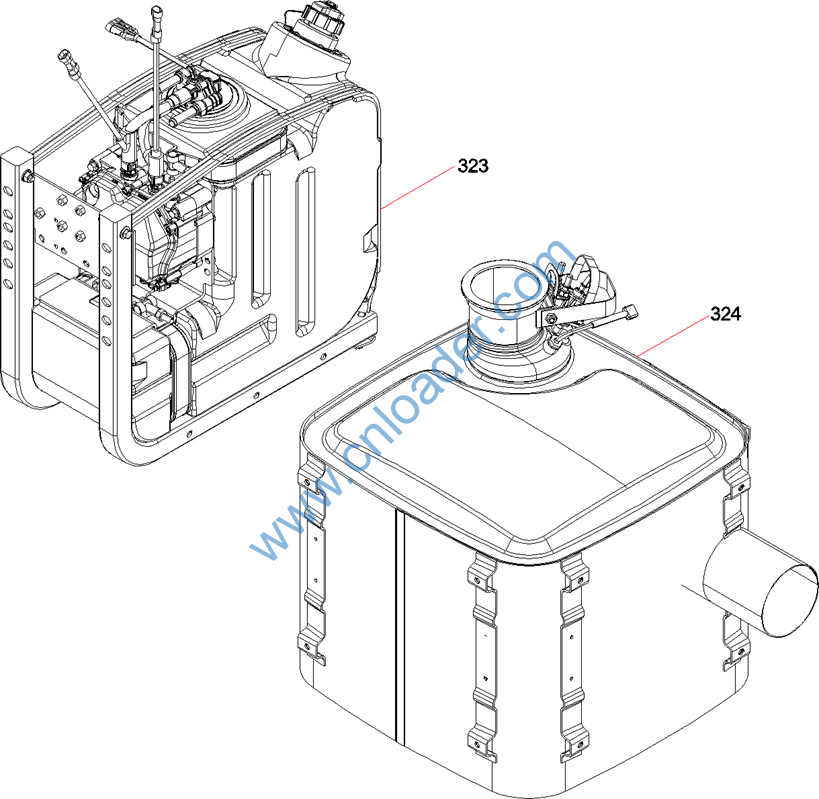 323

324

www.cnloader.com