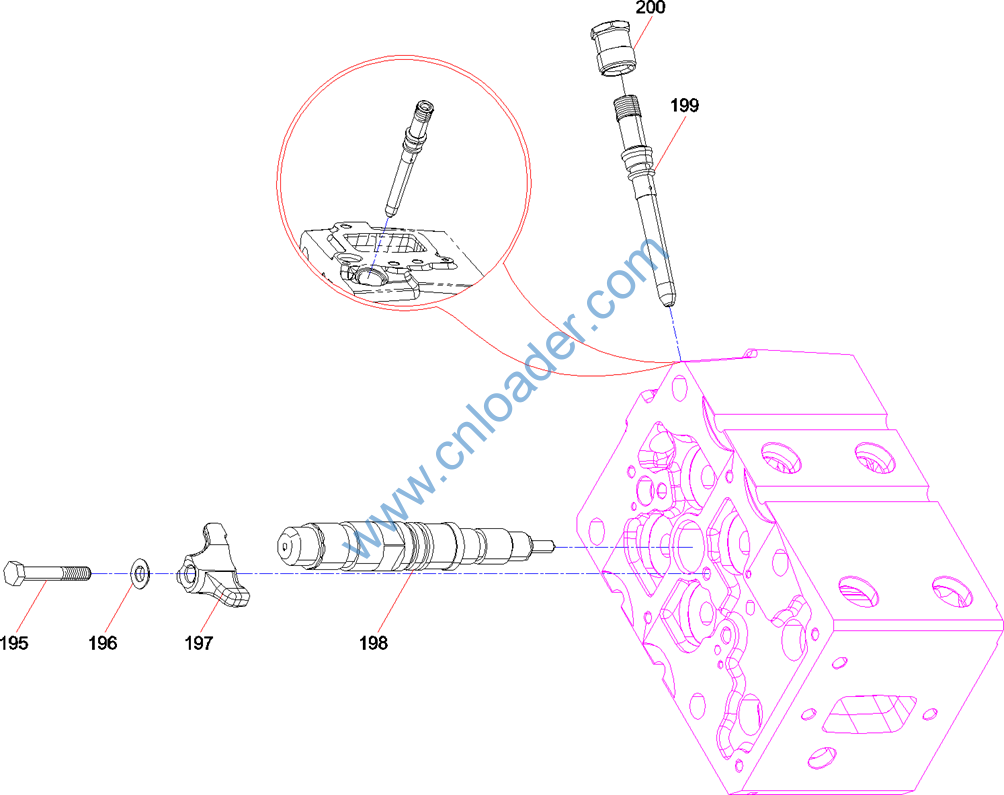 200
199
www.cnloader.com
195
196
197
198