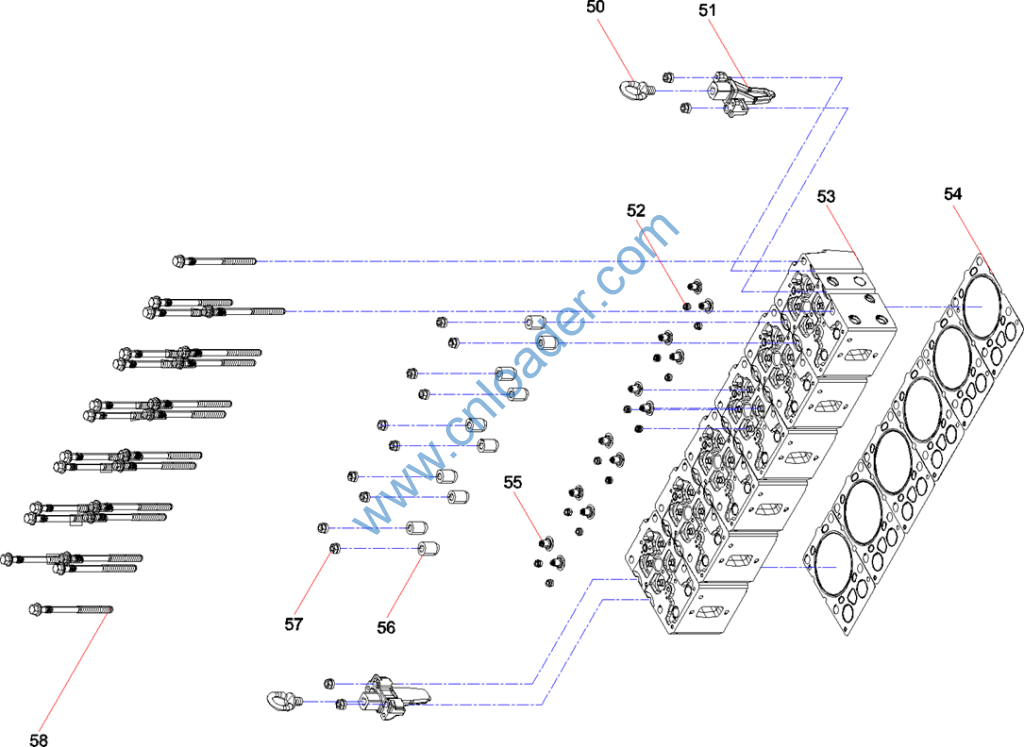 50
51
52
53
54
www.cnloader.com
55
57
56
58