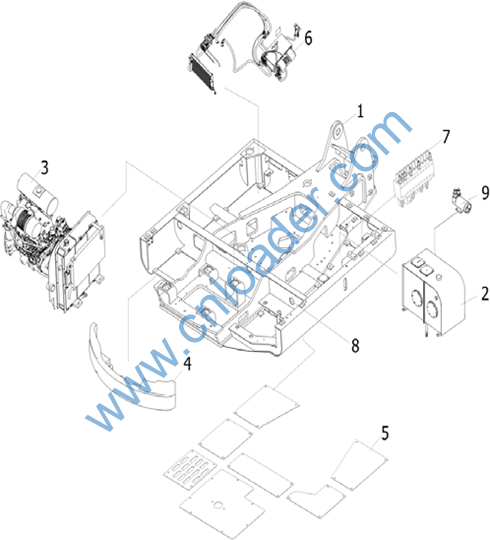 6
1
7
3
9
2
8
4
5
www.cnloader.com