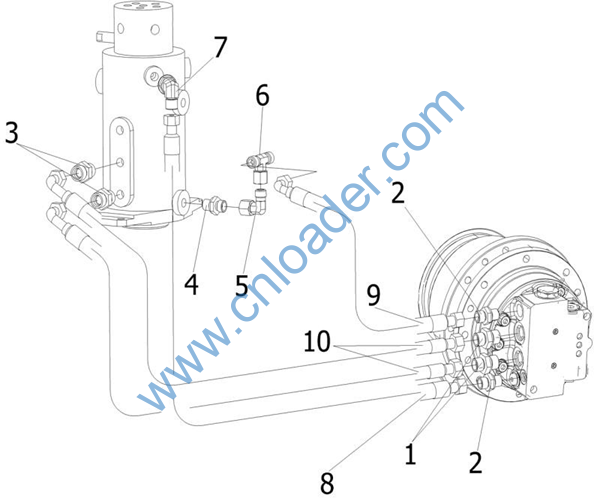 7
6
3
2
4
5
9
10
1
2
8
www.cnloader.com