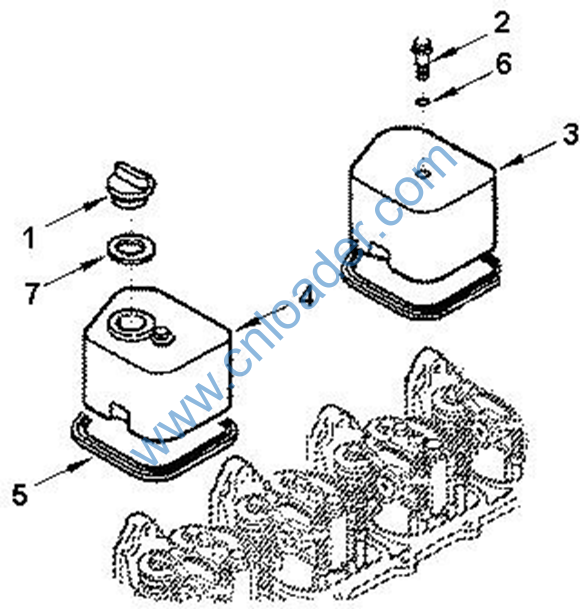 2
6
3
1
7
4
5
www.cnloader.com