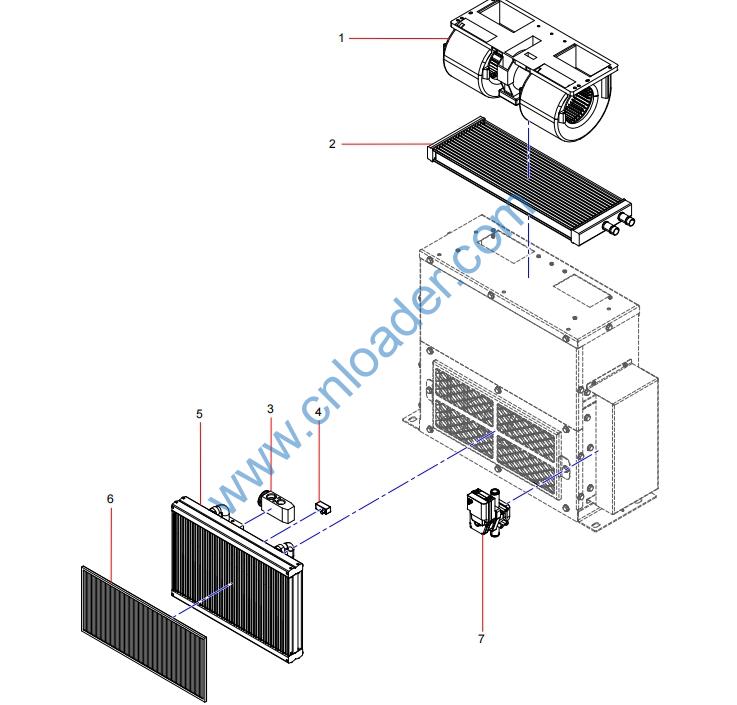 1
2
www.cnloader.com
5
3
4
6
7