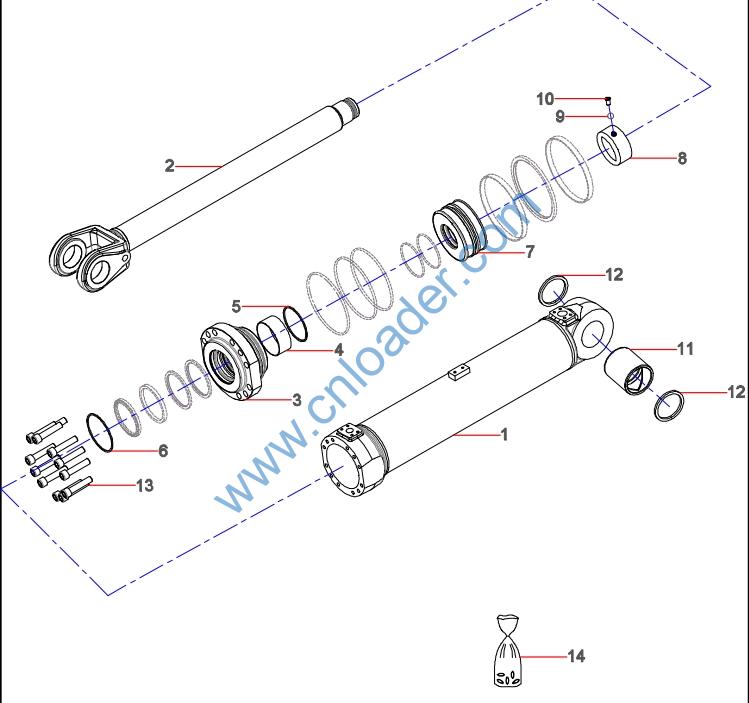 10
9
8
2
7
12
5
4
11
3
12
1
6
13
14
www.cnloader.com