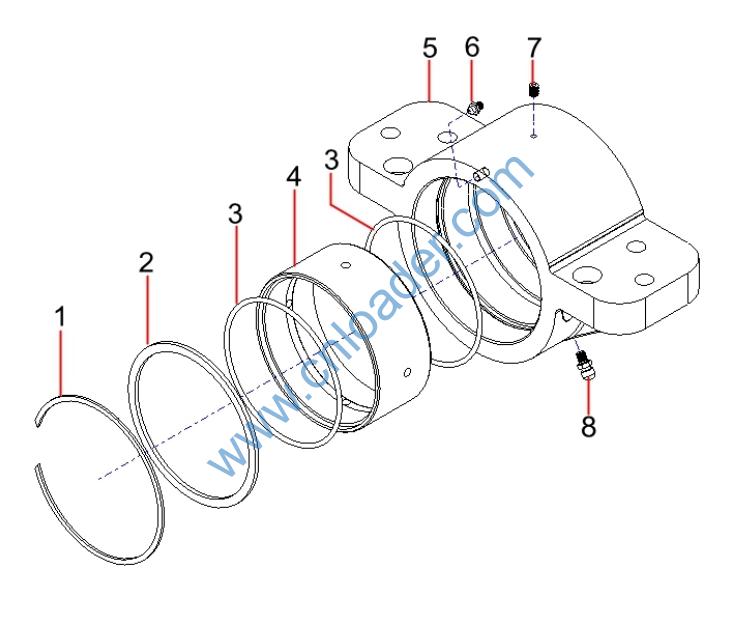 5
6
7
3
4
3
2
1
8
www.cnloader.com