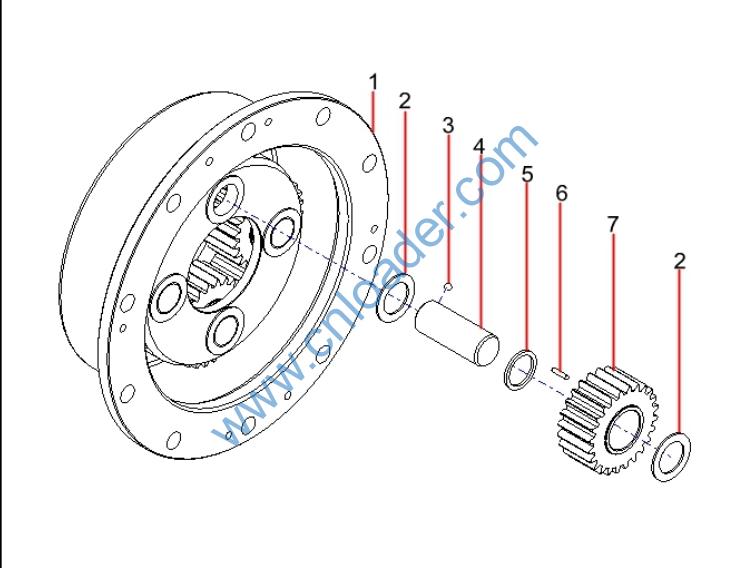 1
2
3
4
5
6
7
2
www.cnloader.com