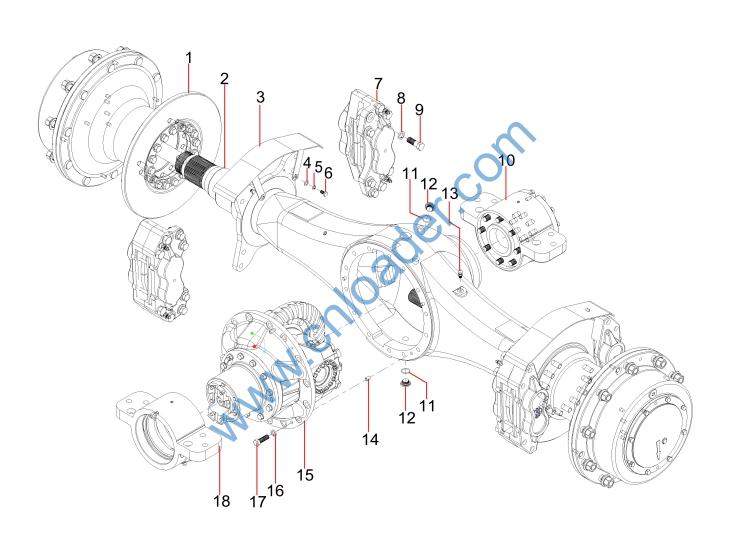 1
2
3
4
5
6
7
8
9
10
11
12
13
www.cnloader.com
11
12
14
15
16
17
18