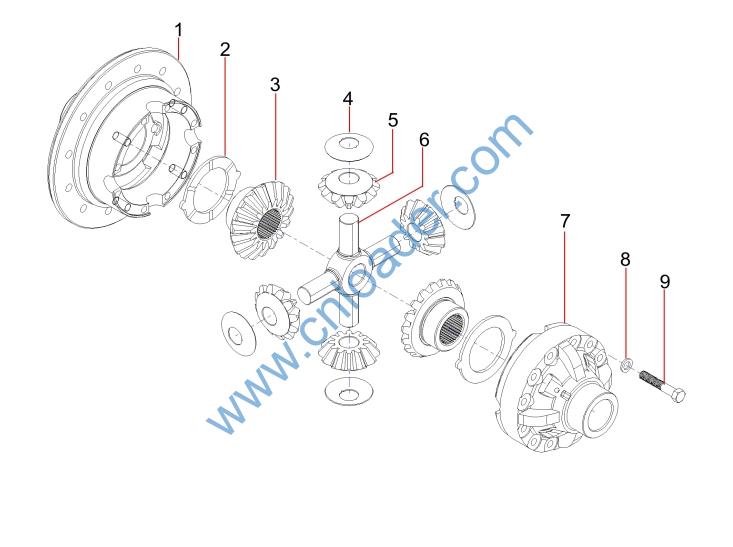 1
2
3
4
5
6
7
8
9
www.cnloader.com