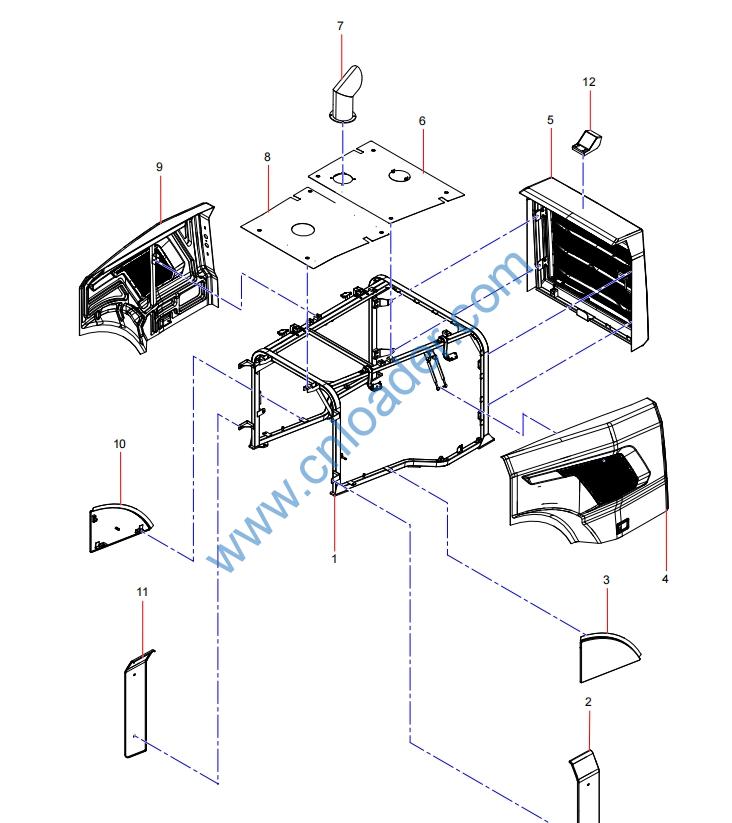 7
12
6
5
8
9
www.cnloader.com
10
1
4
3
11
2