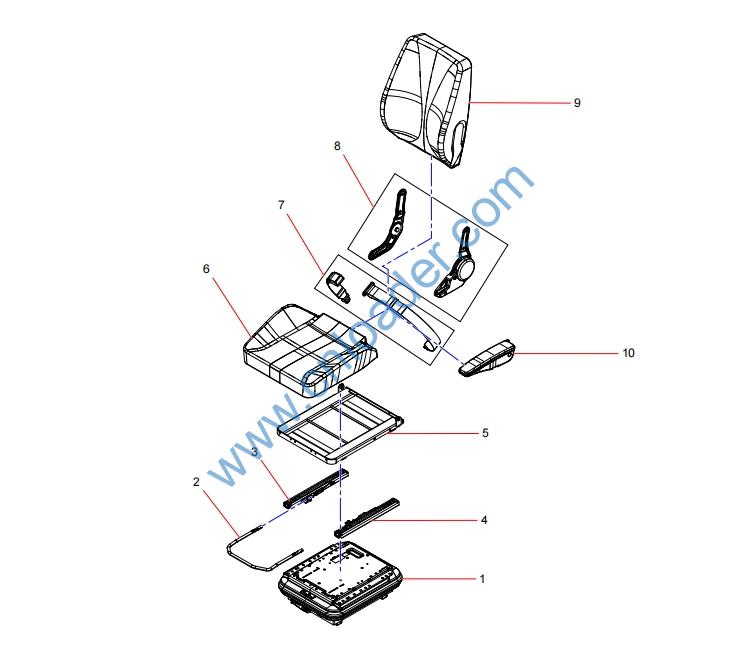 9
8
7
6
10
5
3
2
4
1
www.cnloader.com