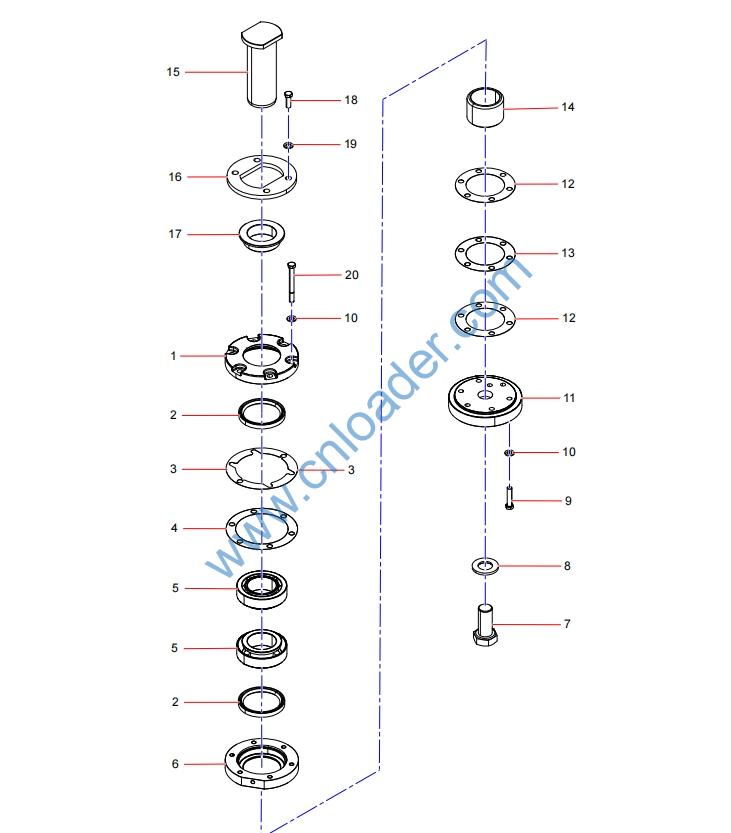 15
18
19
16
17
20
10
1
2
3
3
4
5
5
2
6
14
12
13
12
11
10
9
8
7
www.cnloader.com